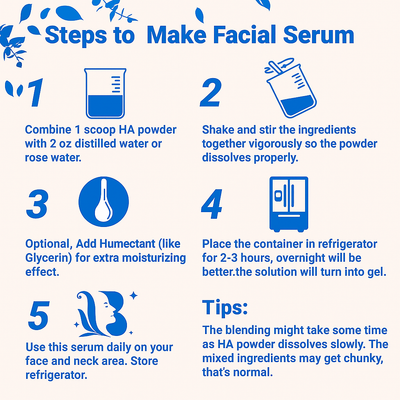 Steps to Make Facial Serum

1

Combine 1 scoop HA powder with 2 oz distilled water or rose water.

2

Shake and stir the ingredients together vigorously so the powder dissolves properly.

3

Optional, Add Humectant (like Glycerin) for extra moisturizing effect.

4

Place the container in refrigerator for 2-3 hours, overnight will be better.the solution will turn into gel.

5

Use this serum daily on your face and neck area. Store refrigerator.

Tips:

The blending might take some time as HA powder dissolves slowly. The mixed ingredients may get chunky, that's normal.