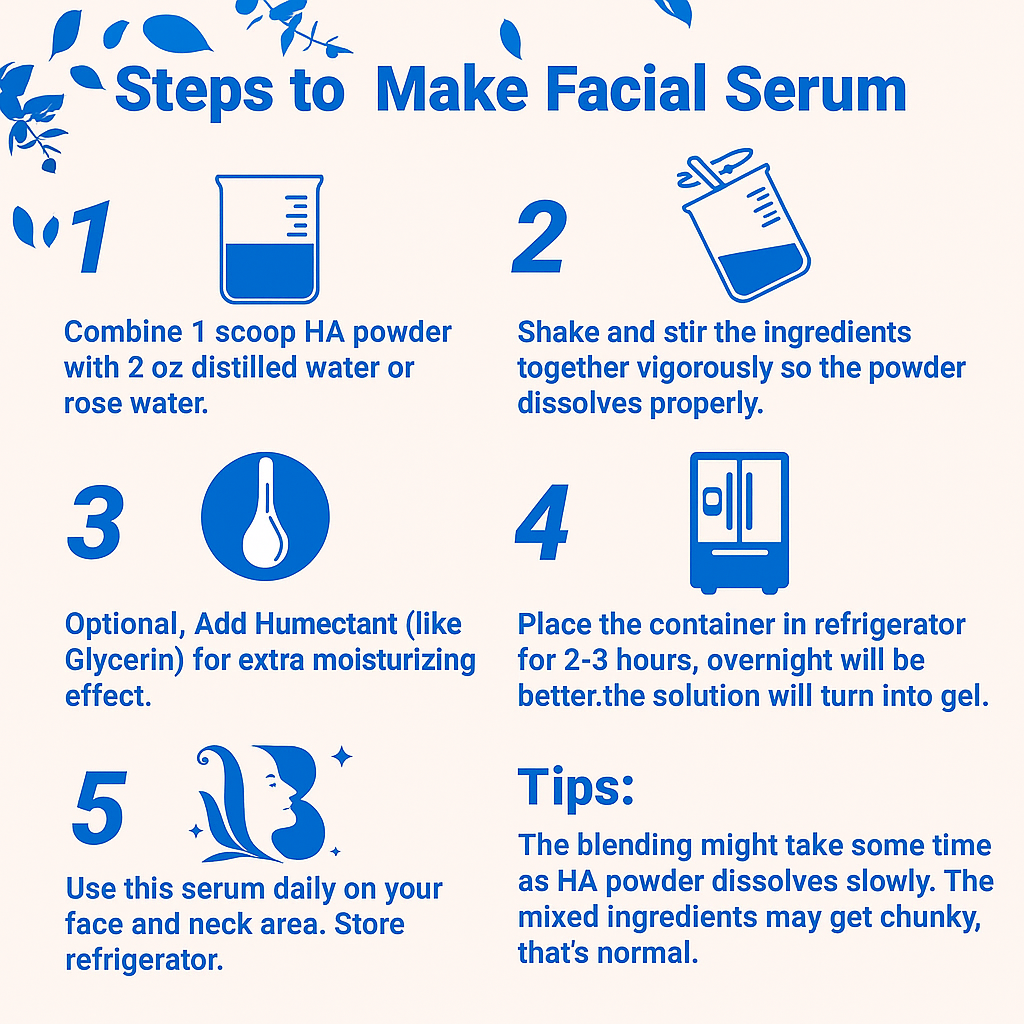 Steps to Make Facial Serum

1

Combine 1 scoop HA powder with 2 oz distilled water or rose water.

2

Shake and stir the ingredients together vigorously so the powder dissolves properly.

3

Optional, Add Humectant (like Glycerin) for extra moisturizing effect.

4

Place the container in refrigerator for 2-3 hours, overnight will be better.the solution will turn into gel.

5

Use this serum daily on your face and neck area. Store refrigerator.

Tips:

The blending might take some time as HA powder dissolves slowly. The mixed ingredients may get chunky, that's normal.